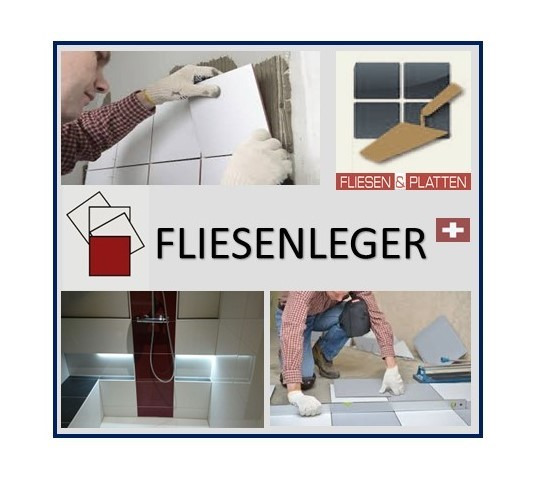 FLIESEN & PLATTEN

FLIESENLEGER